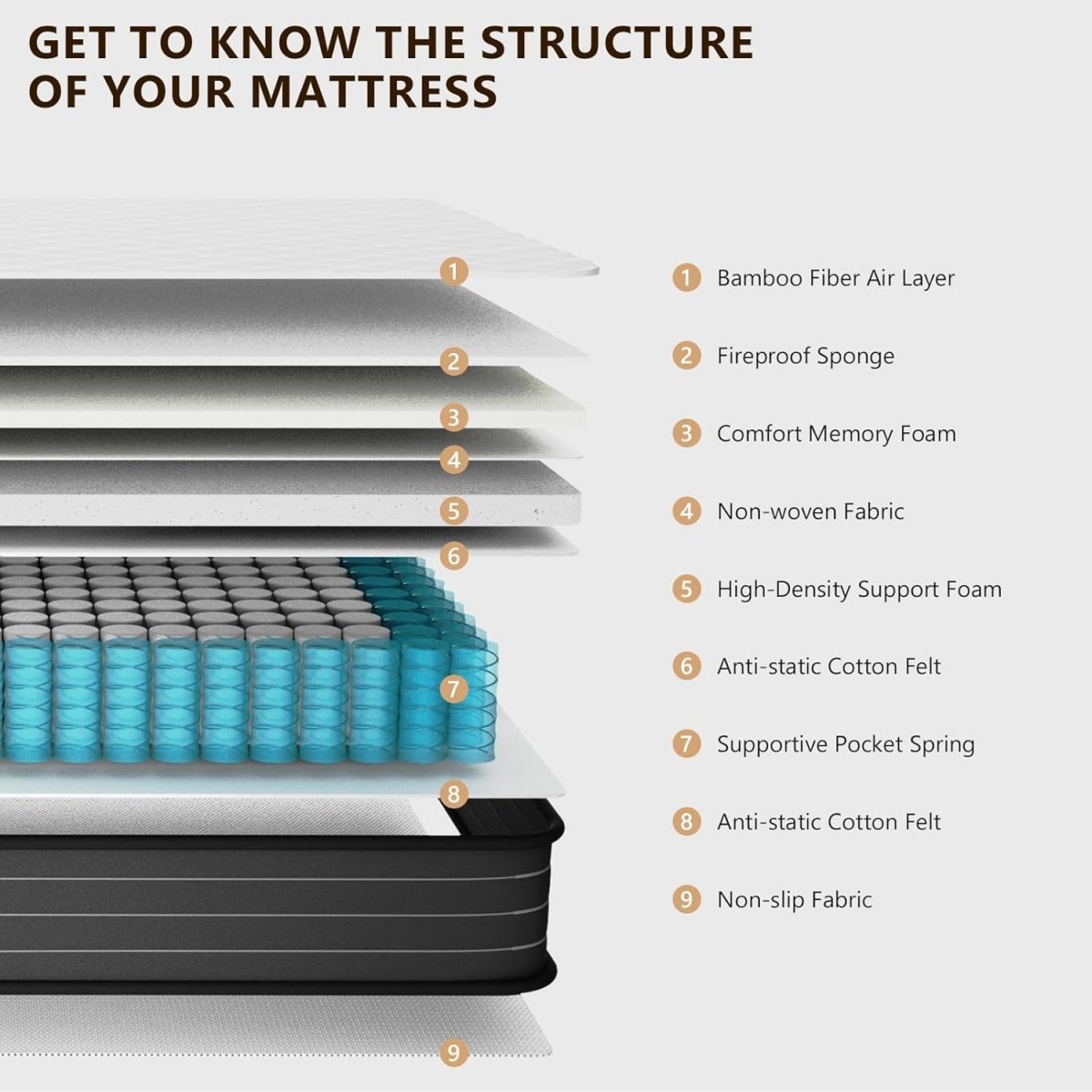 GET TO KNOW THE STRUCTURE OF YOUR MATTRESS

1
2
3
4
5
6
7
8
9

1 Bamboo Fiber Air Layer

2 Fireproof Sponge

3 Comfort Memory Foam

4 Non-woven Fabric

5 High-Density Support Foam

6 Anti-static Cotton Felt

7 Supportive Pocket Spring

8 Anti-static Cotton Felt

9 Non-slip Fabric